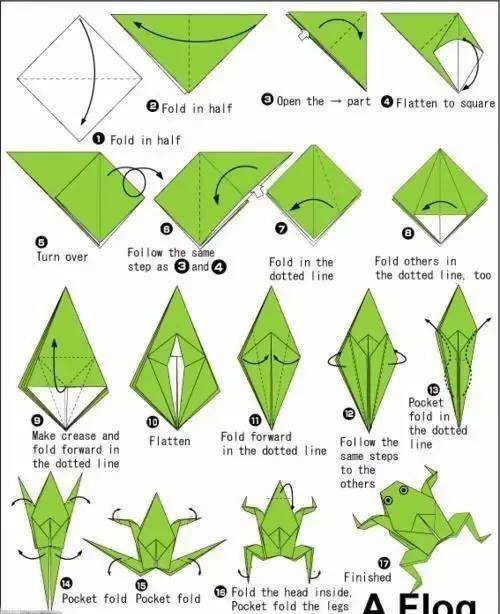 ❶ Fold in half

❷ Fold in half

❸ Open the → part

❹ Flatten to square

❺ Turn over

❻ Follow the same step as ❸ and ❹

❼ Fold in the dotted line

❽ Fold others in the dotted line, too

❾ Make crease and fold forward in the dotted line

❿ Flatten

⓫ Fold forward in the dotted line

⓬ Follow the same steps to the others

⓭ Pocket fold in the dotted line

⓮ Pocket fold

⓯ Pocket fold

⓰ Fold the head inside, Pocket fold the legs

⓱ Finished

A Flog